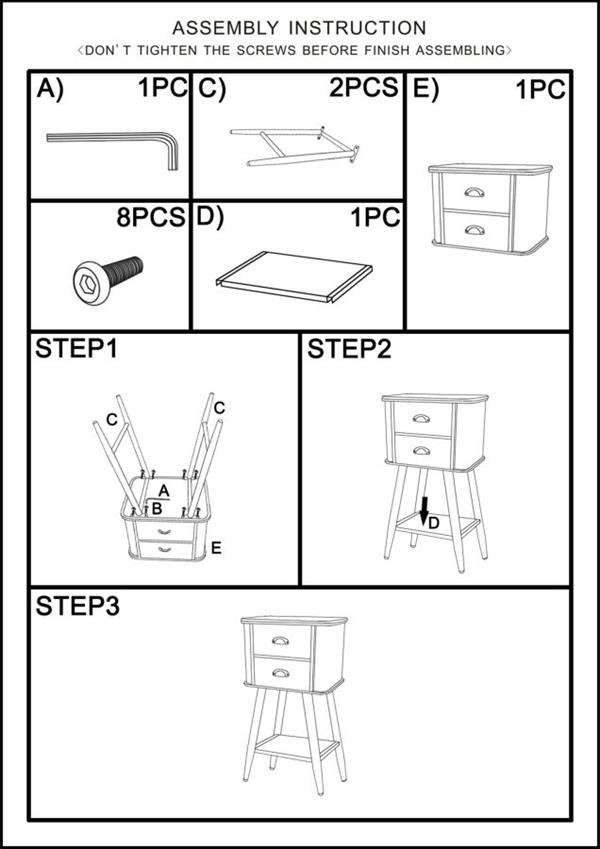 ASSEMBLY INSTRUCTION
〈DON' T TIGHTEN THE SCREWS BEFORE FINISH ASSEMBLING〉

A) 1PC
C) 2PCS
E) 1PC
8PCS
D) 1PC

STEP1
C
C
A
B
E

STEP2
D

STEP3