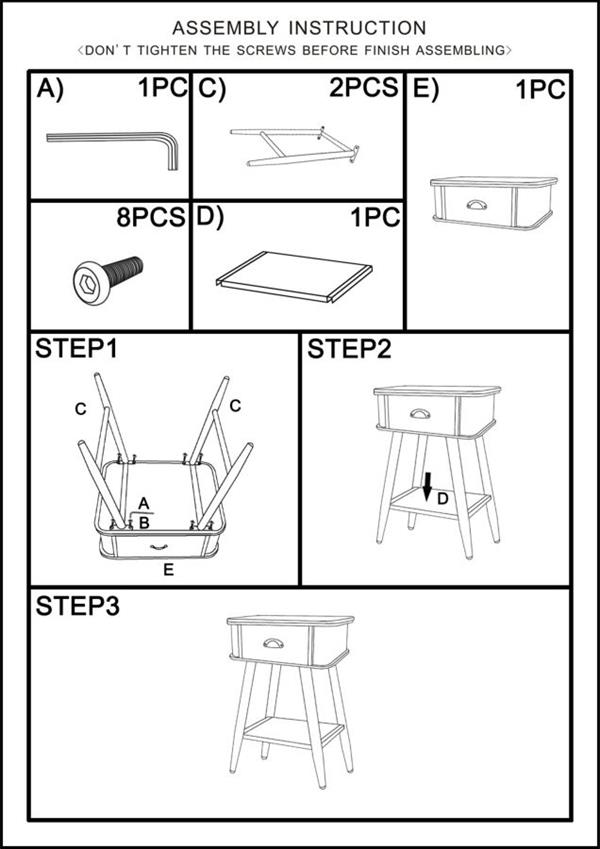 ASSEMBLY INSTRUCTION

〈DON' T TIGHTEN THE SCREWS BEFORE FINISH ASSEMBLING〉

A) 1PC

C) 2PCS

E) 1PC

8PCS

D) 1PC

STEP1

C

C

A

B

E

STEP2

D

STEP3