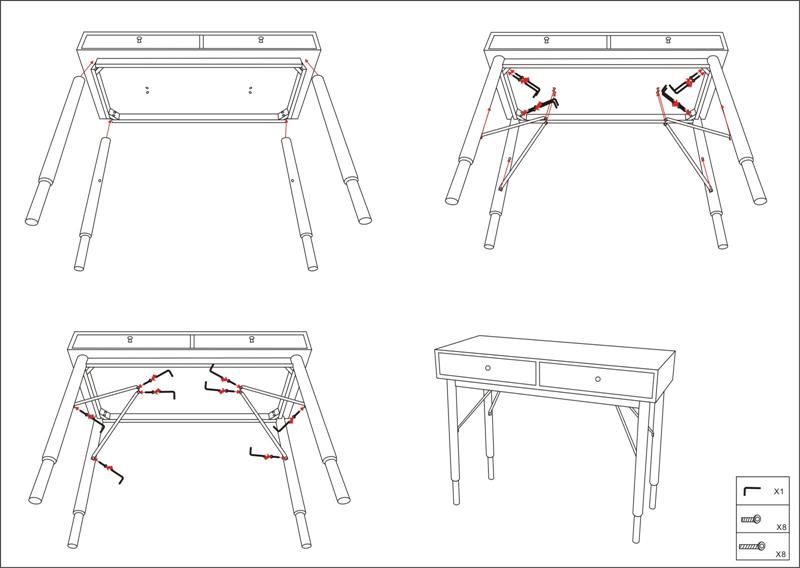 X1
X8
X8