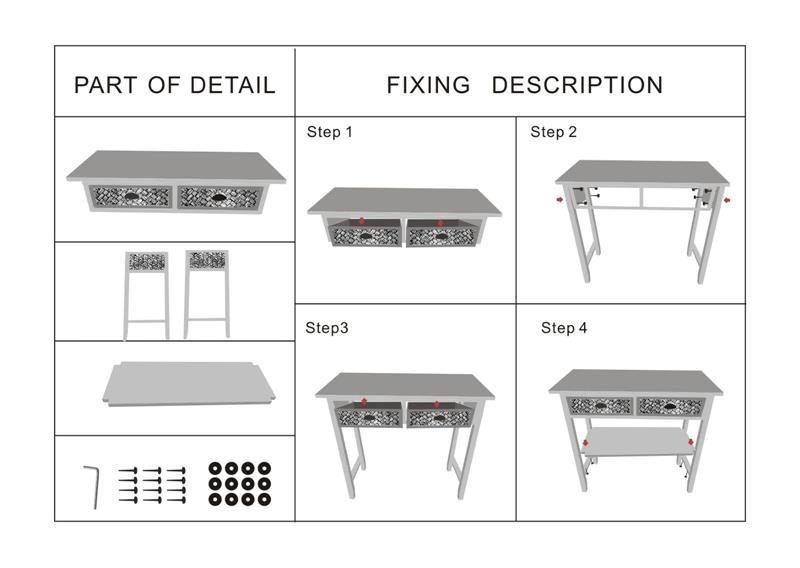 PART OF DETAIL

FIXING DESCRIPTION

Step 1

Step 2

Step3

Step 4