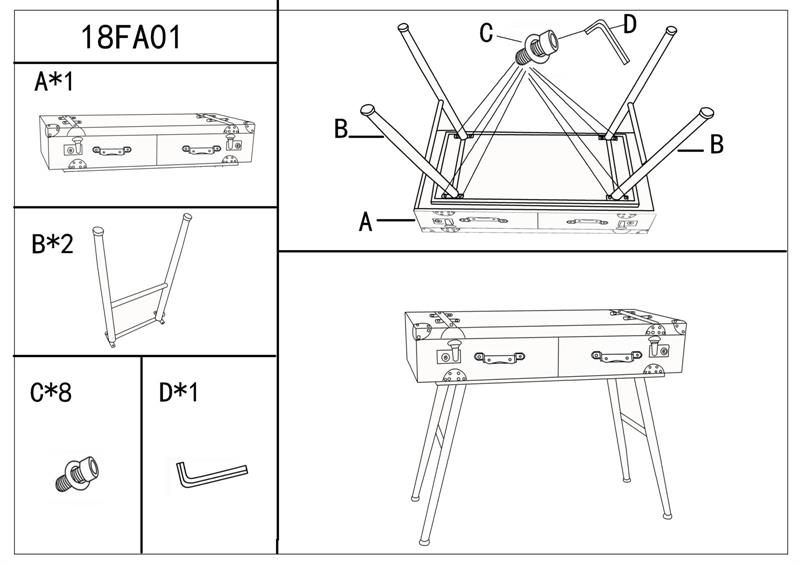 18FA01

A*1

B*2

C*8

D*1

C

D

B

B

A