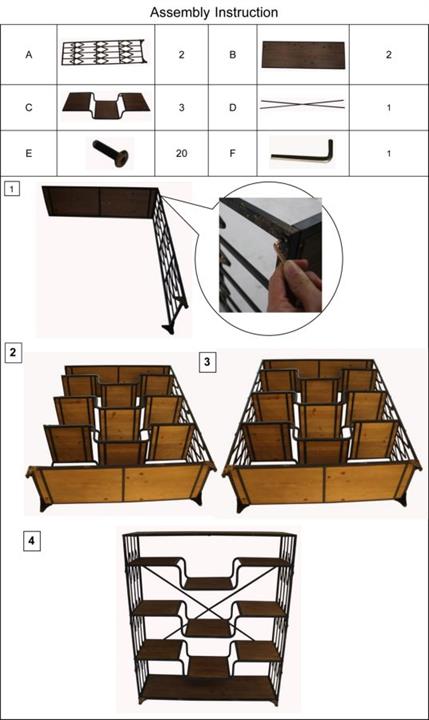 Assembly Instruction

| A | | 2 | B | | 2 |
|---|---|---|---|---|---|
| C | | 3 | D | | 1 |
| E | | 20 | F | | 1 |

1

2

3

4