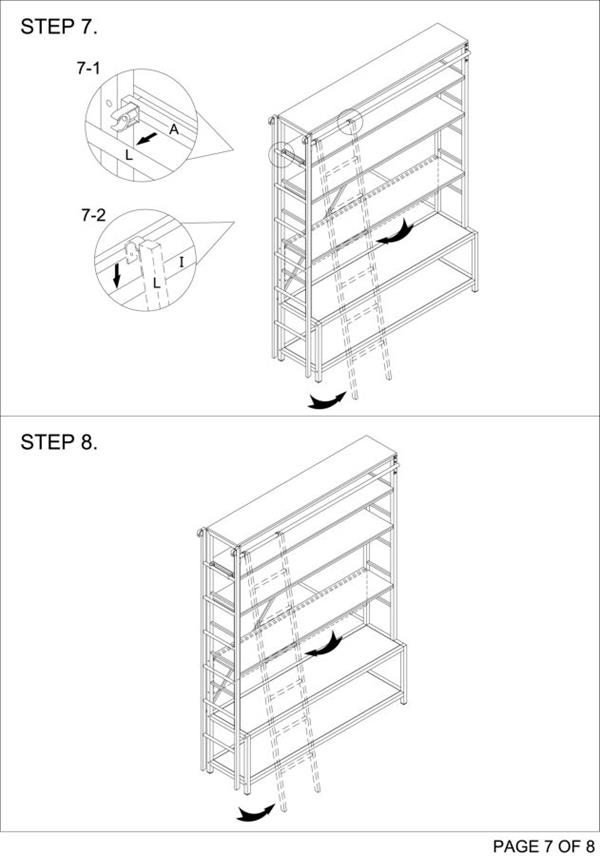 STEP 7.

7-1

A

L

7-2

I

L

STEP 8.

PAGE 7 OF 8