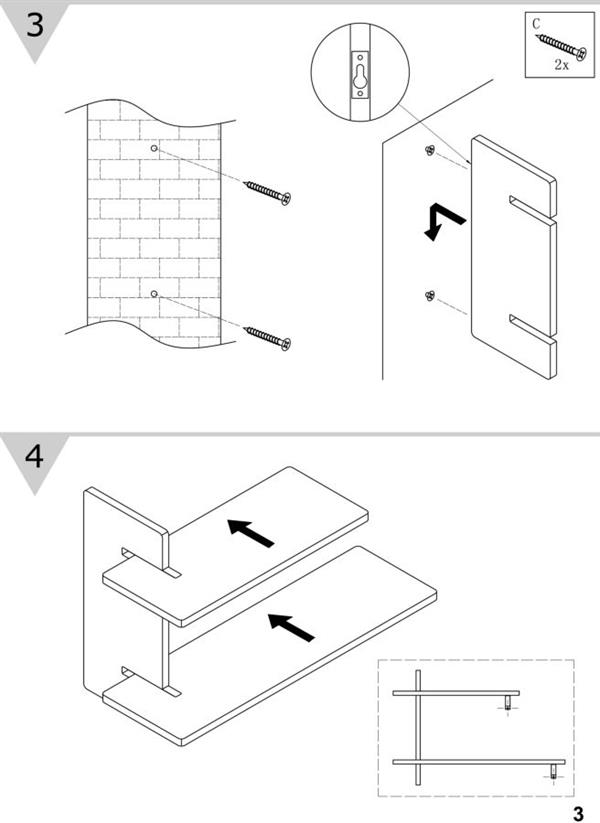 3

C

2x

4

3