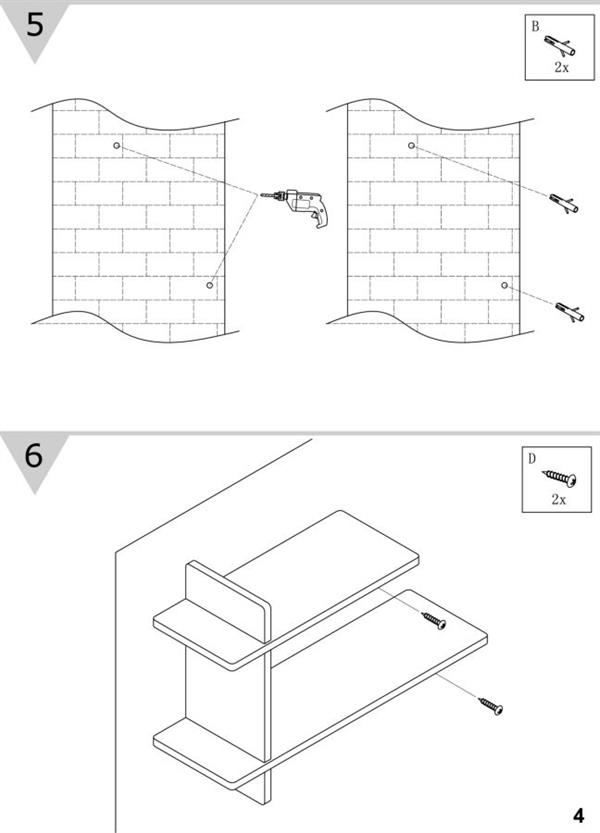 5

B
2x

6

D
2x

4