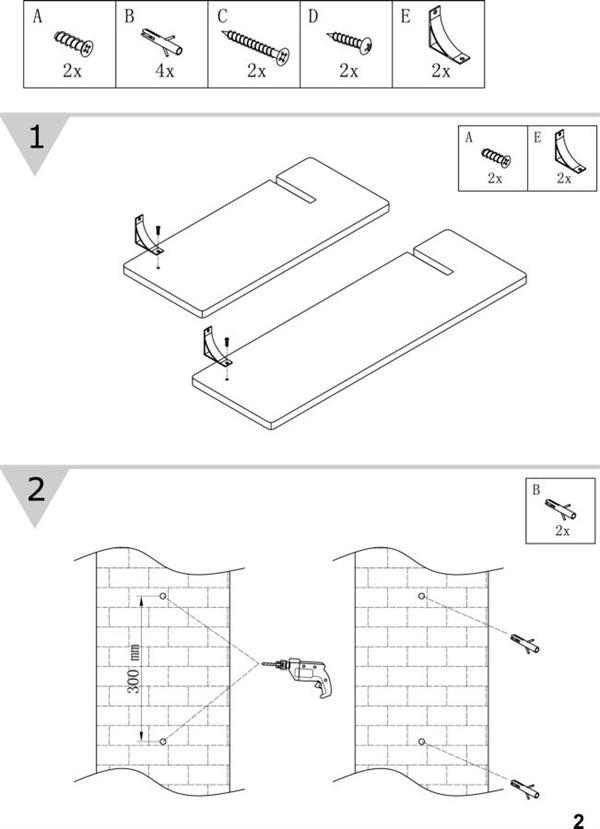 | A | B | C | D | E |
|---|---|---|---|---|
| 2x | 4x | 2x | 2x | 2x |

1

| A | E |
|---|---|
| 2x | 2x |

2

B
2x

300 mm

2