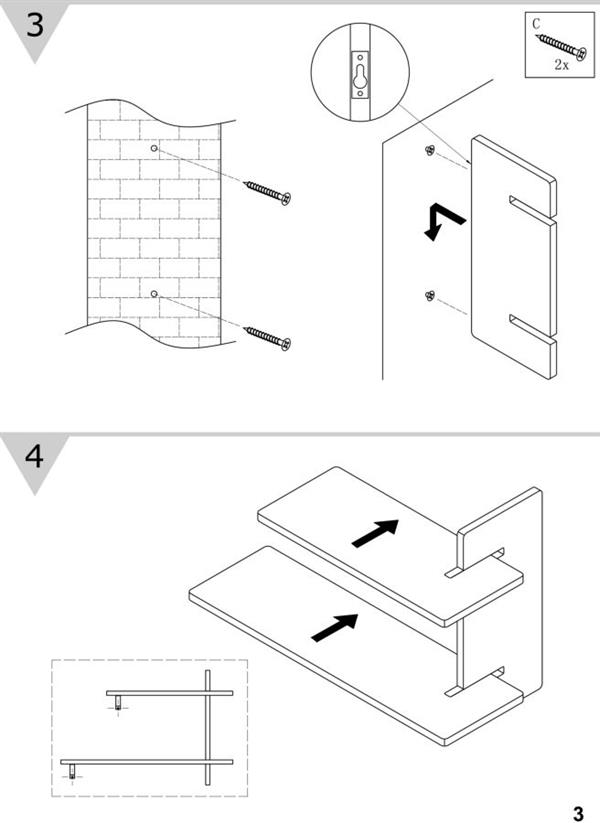 3

C
2x

4

3