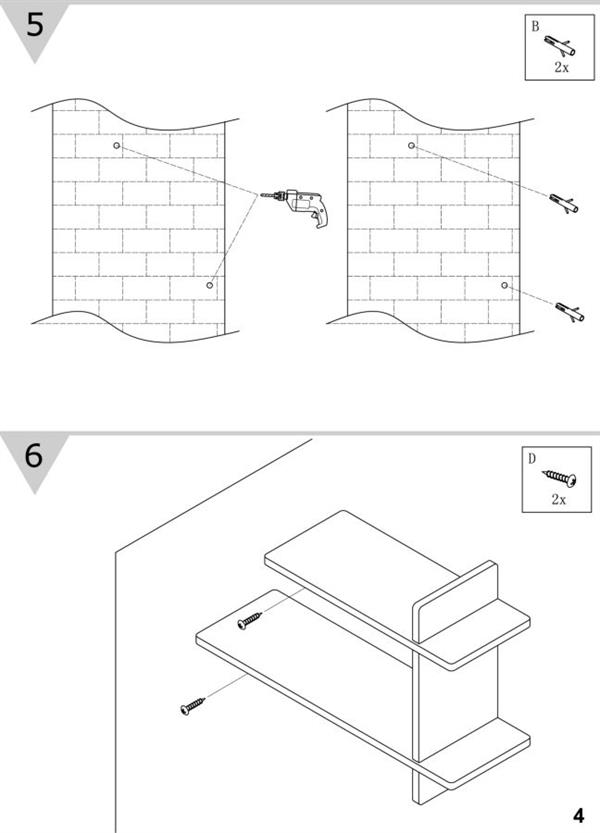 5

B
2x

6

D
2x

4