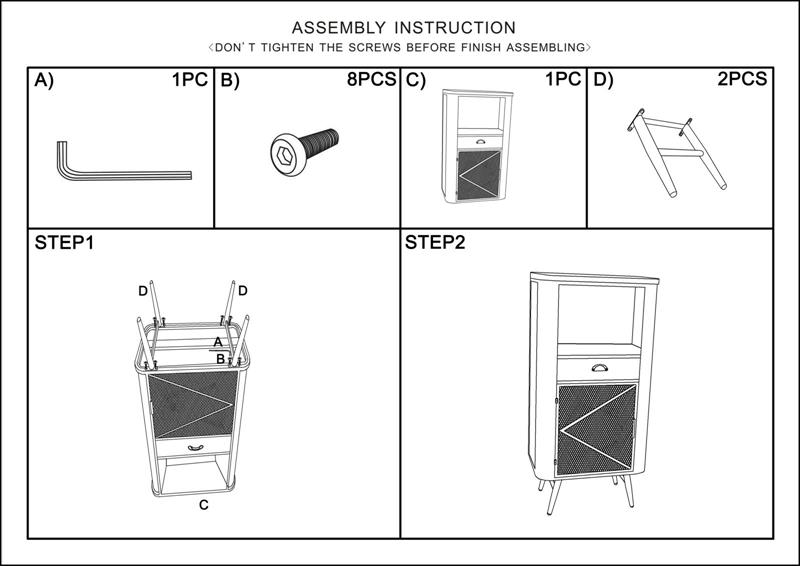 ASSEMBLY INSTRUCTION

〈DON' T TIGHTEN THE SCREWS BEFORE FINISH ASSEMBLING〉

A) 1PC

B) 8PCS

C) 1PC

D) 2PCS

STEP1

D
D
A
B
C

STEP2