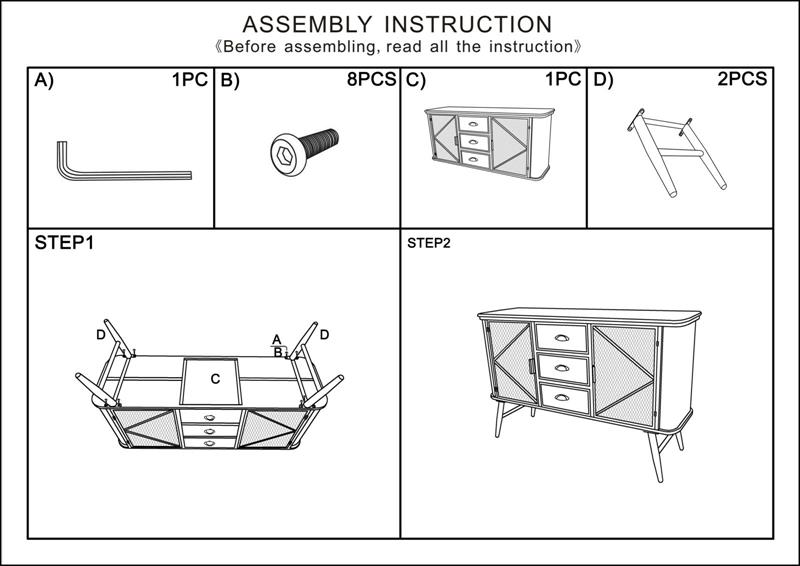 ASSEMBLY INSTRUCTION
《Before assembling, read all the instruction》

A) 1PC

B) 8PCS

C) 1PC

D) 2PCS

STEP1

D

A
B

D

C

STEP2