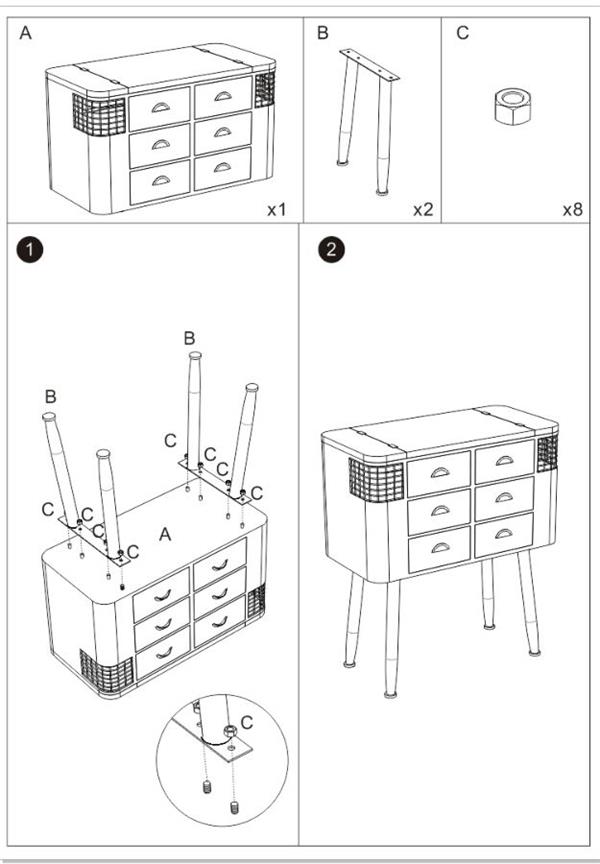 A

x1

B

x2

C

x8

1

B

B

C

C

C

C

C

C

C

C

A

C

2