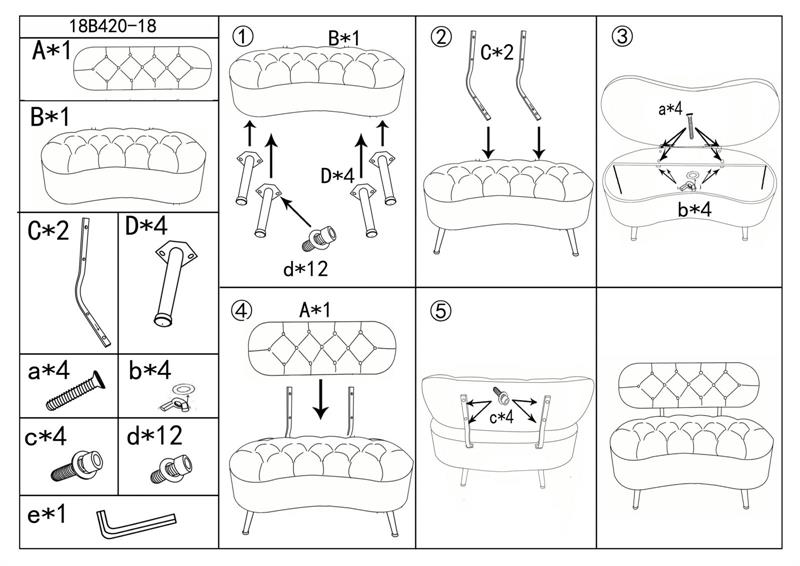 18B420-18

A*1

B*1

C*2

D*4

a*4

b*4

c*4

d*12

e*1

①

B*1

D*4

d*12

②

C*2

③

a*4

b*4

④

A*1

⑤

c*4