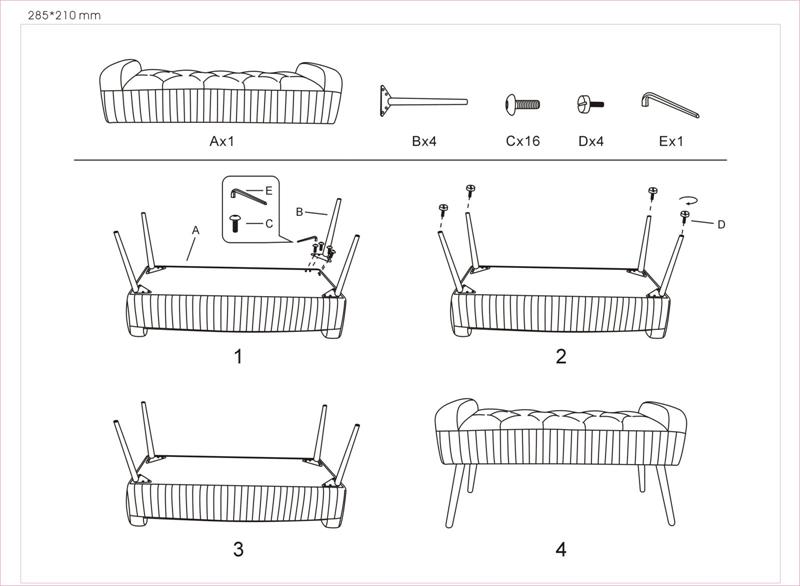 285*210 mm

Ax1

Bx4

Cx16

Dx4

Ex1

E

C

B

A

1

D

2

3

4