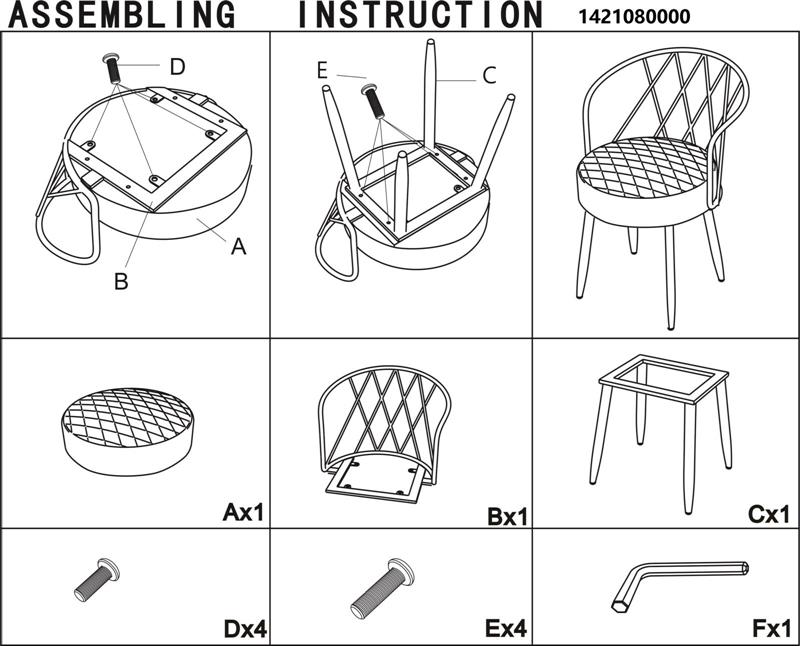 ASSEMBLING INSTRUCTION 1421080000

D

A

B

E

C

Ax1

Bx1

Cx1

Dx4

Ex4

Fx1