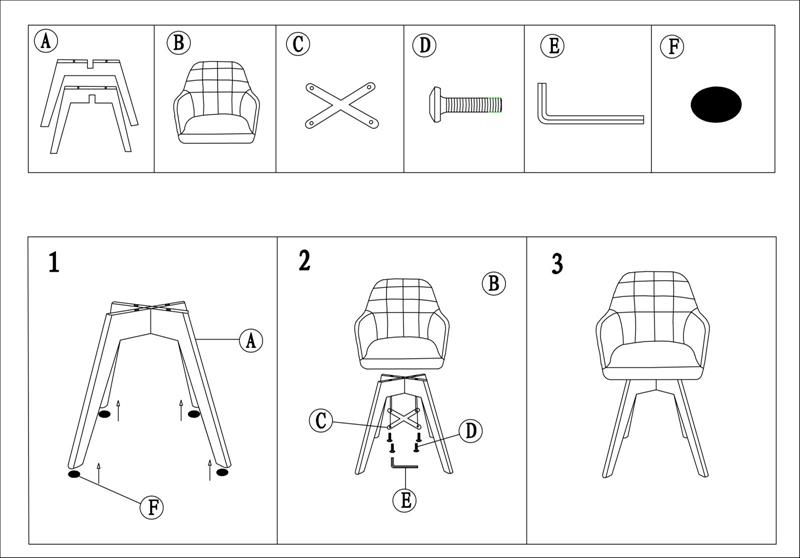 A

B

C

D

E

F

1

A

F

2

B

C

D

E

3