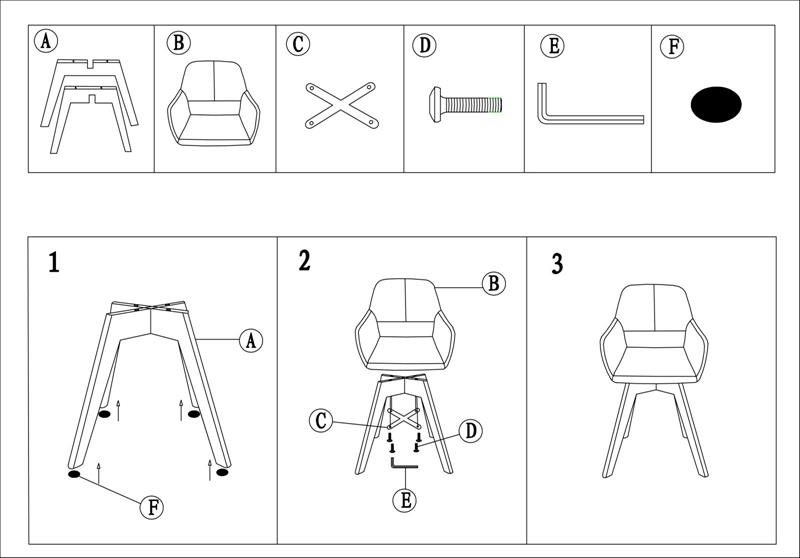 A
B
C
D
E
F

1
A
F

2
B
C
D
E

3