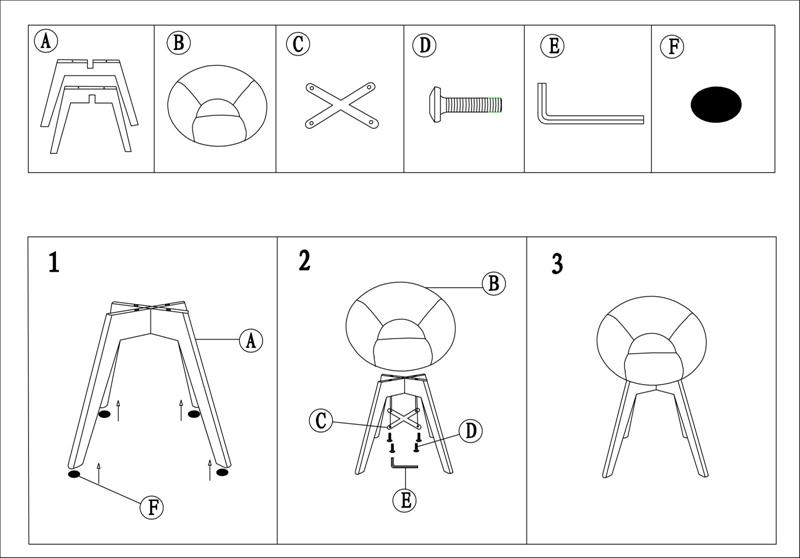 A B C D E F

1

A

F

2

B

C

D

E

3