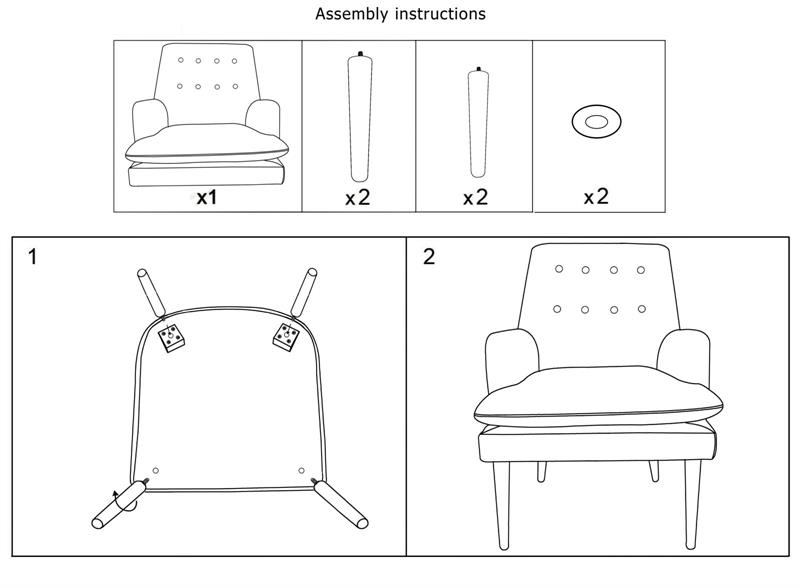 Assembly instructions

x1

x2

x2

x2

1

2