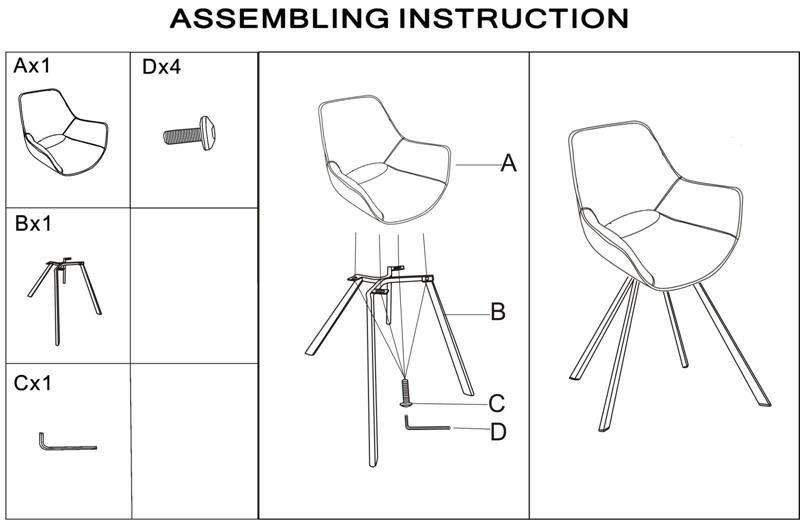 ASSEMBLING INSTRUCTION

Ax1

Dx4

Bx1

Cx1

A

B

C

D