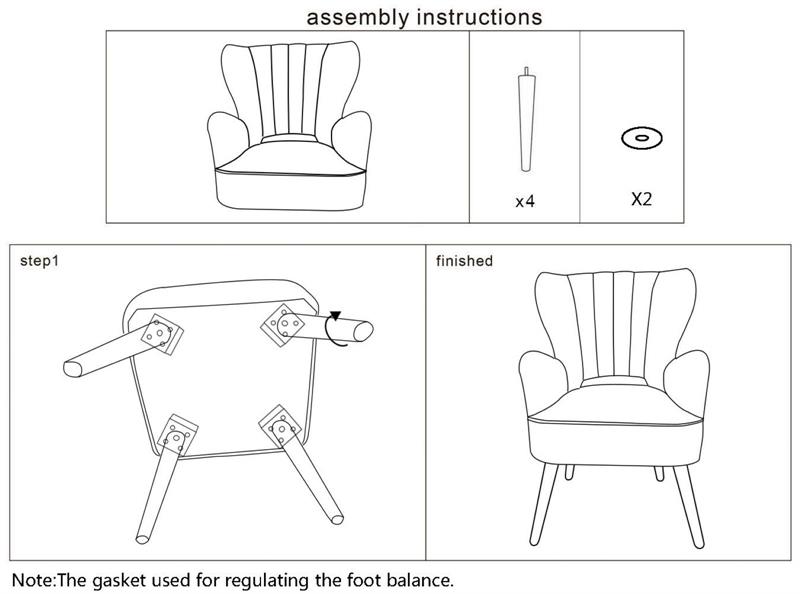 assembly instructions

x4

X2

step1

finished

Note:The gasket used for regulating the foot balance.