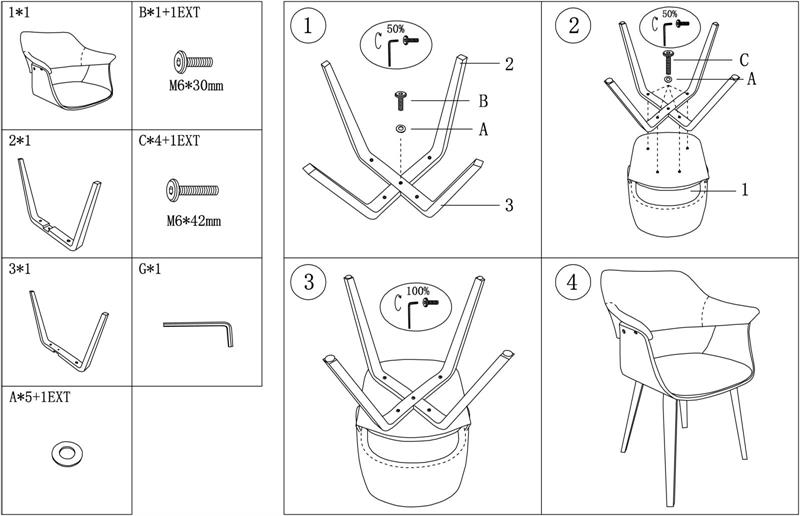 1*1

B*1+1EXT

M6*30mm

2*1

C*4+1EXT

M6*42mm

3*1

G*1

A*5+1EXT

1

50%

2

B

A

3

2

50%

C

A

1

3

100%

4