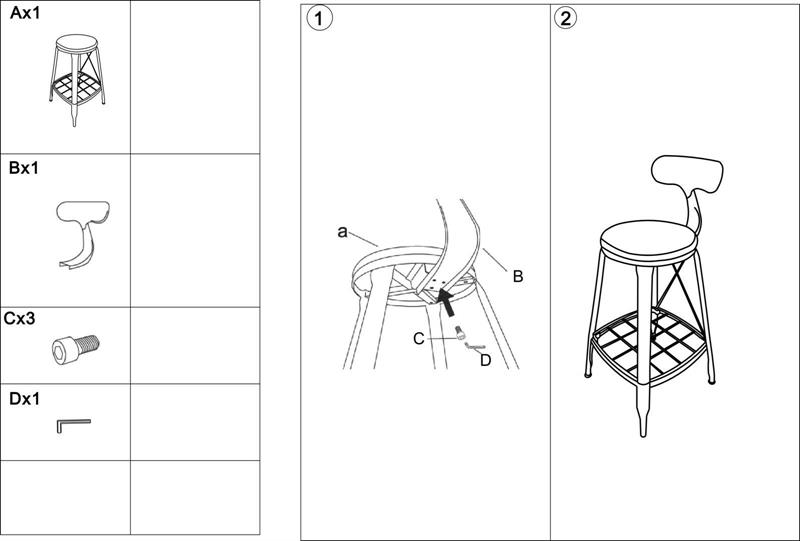 Ax1

Bx1

Cx3

Dx1

1

a

B

C

D

2