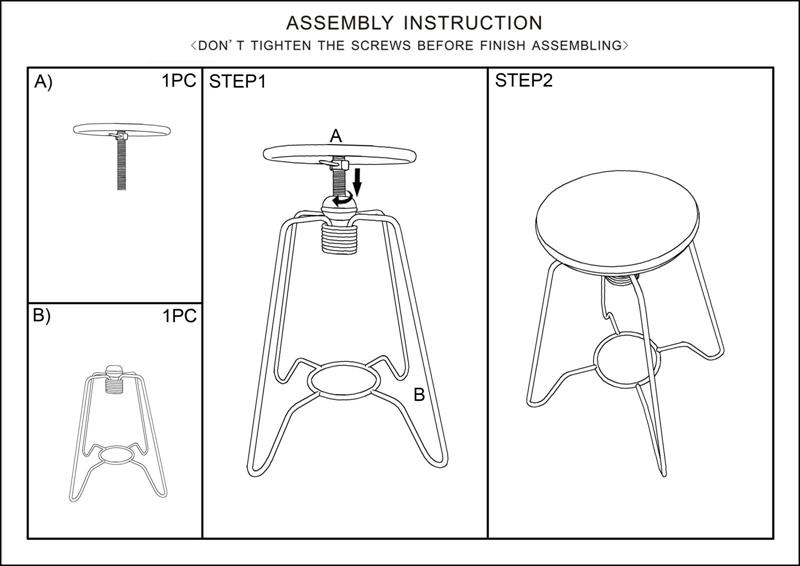 ASSEMBLY INSTRUCTION
〈DON' T TIGHTEN THE SCREWS BEFORE FINISH ASSEMBLING〉

A) 1PC

B) 1PC

STEP1

A

B

STEP2