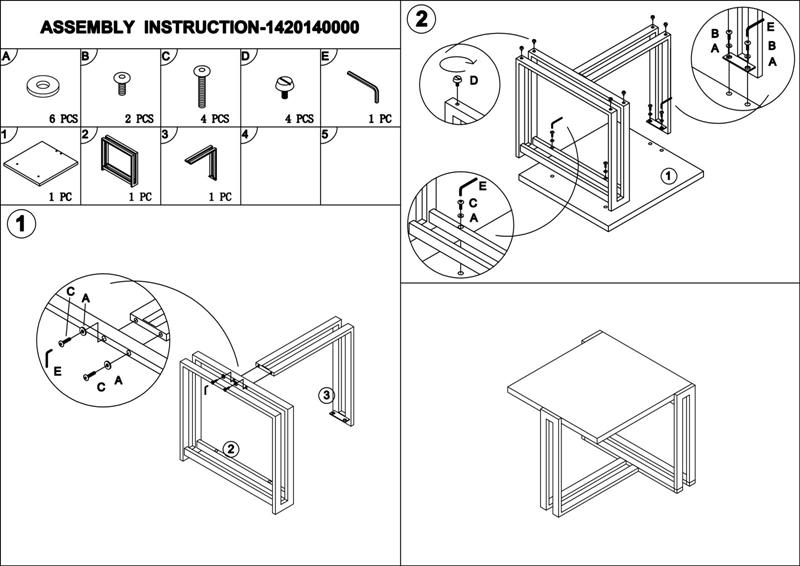 ASSEMBLY INSTRUCTION-1420140000

| A | B | C | D | E |
|---|---|---|---|---|
| 6 PCS | 2 PCS | 4 PCS | 4 PCS | 1 PC |

| 1 | 2 | 3 | 4 | 5 |
|---|---|---|---|---|
| 1 PC | 1 PC | 1 PC | | |

1

C A E C A 2 3

2

D B A E B A E C A 1