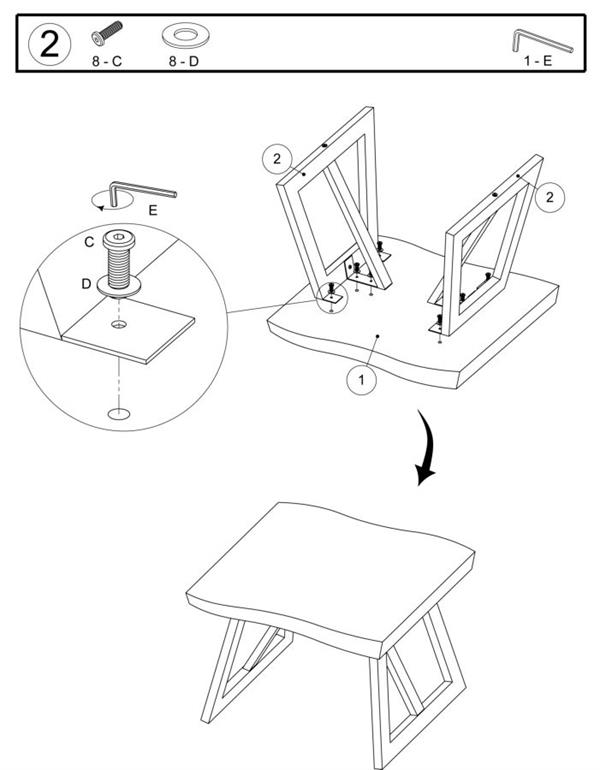 2
8 - C
8 - D
1 - E

E
C
D

2
2
1