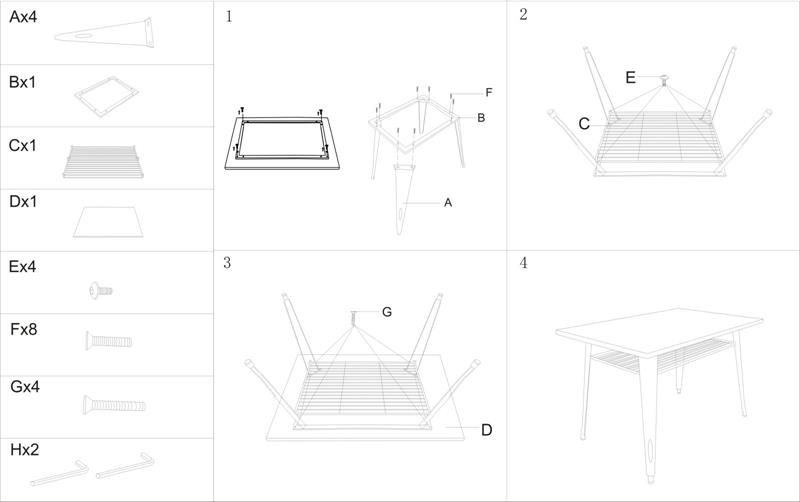 Ax4

Bx1

Cx1

Dx1

Ex4

Fx8

Gx4

Hx2

1

F

B

A

2

E

C

3

G

D

4